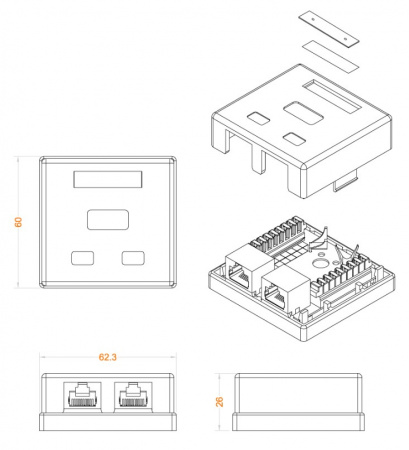 60

62.3

26